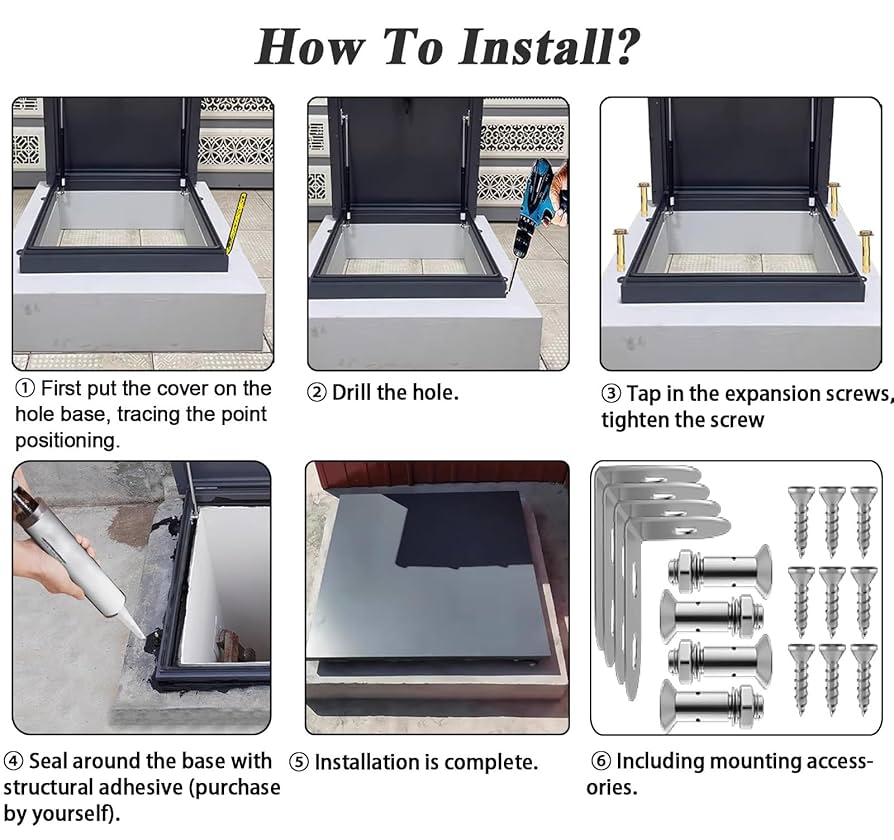 How To Install?

① First put the cover on the hole base, tracing the point positioning.

② Drill the hole.

③ Tap in the expansion screws, tighten the screw

④ Seal around the base with structural adhesive (purchase by yourself).

⑤ Installation is complete.

⑥ Including mounting accessories.